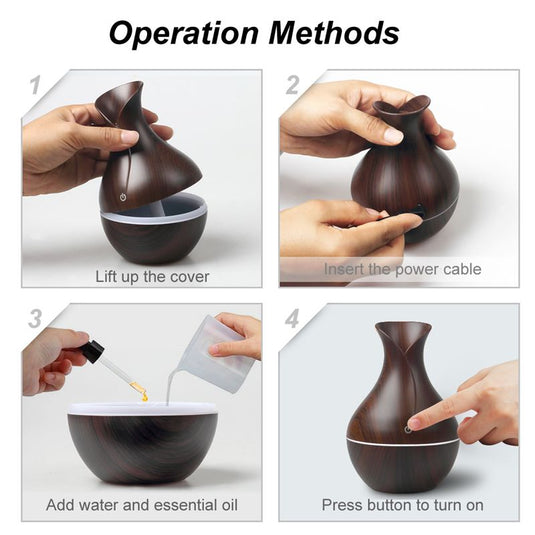 Operation Methods

1

Lift up the cover

2

Insert the power cable

3

Add water and essential oil

4

Press button to turn on